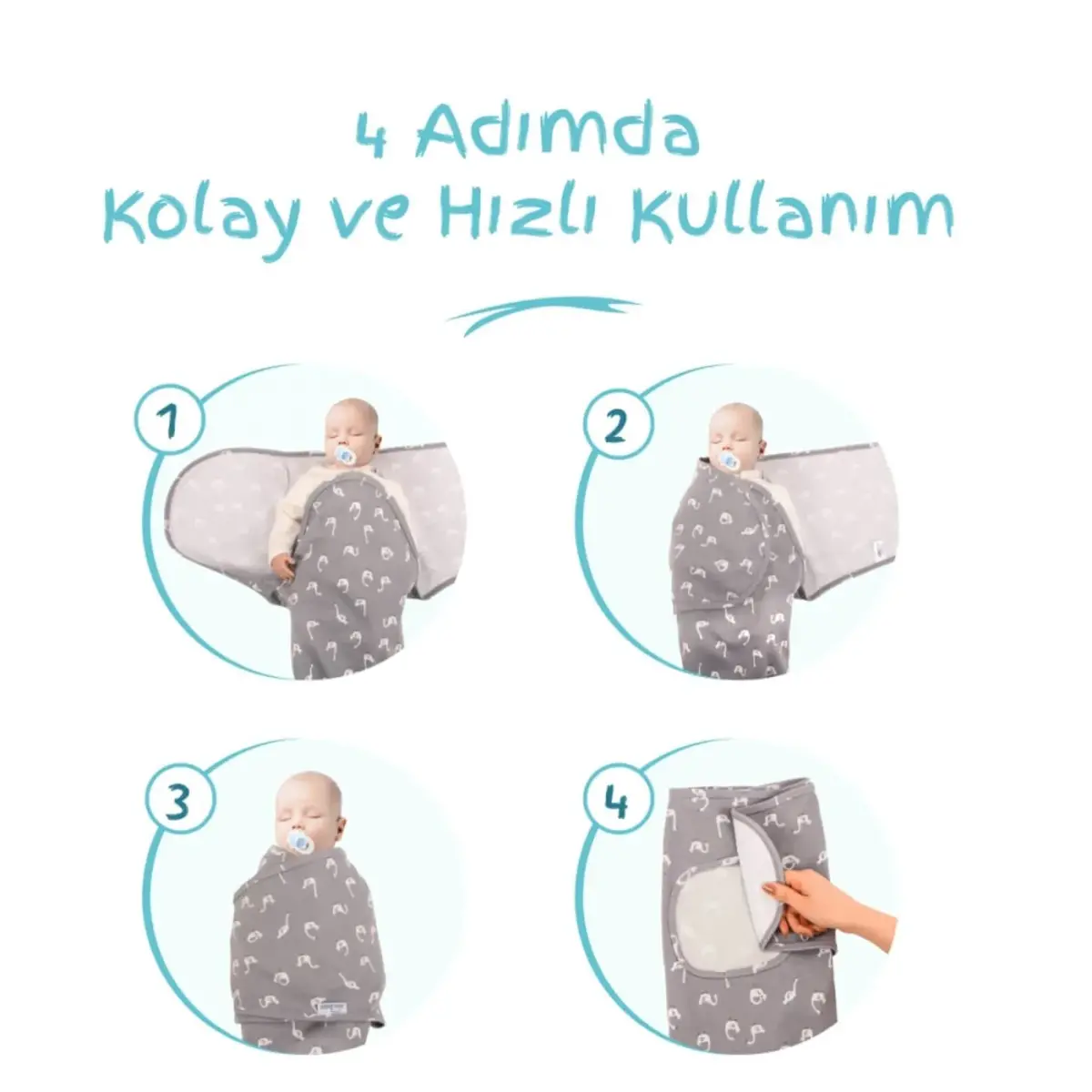 4 Adımda
Kolay ve Hızlı Kullanım

1

2

3

4