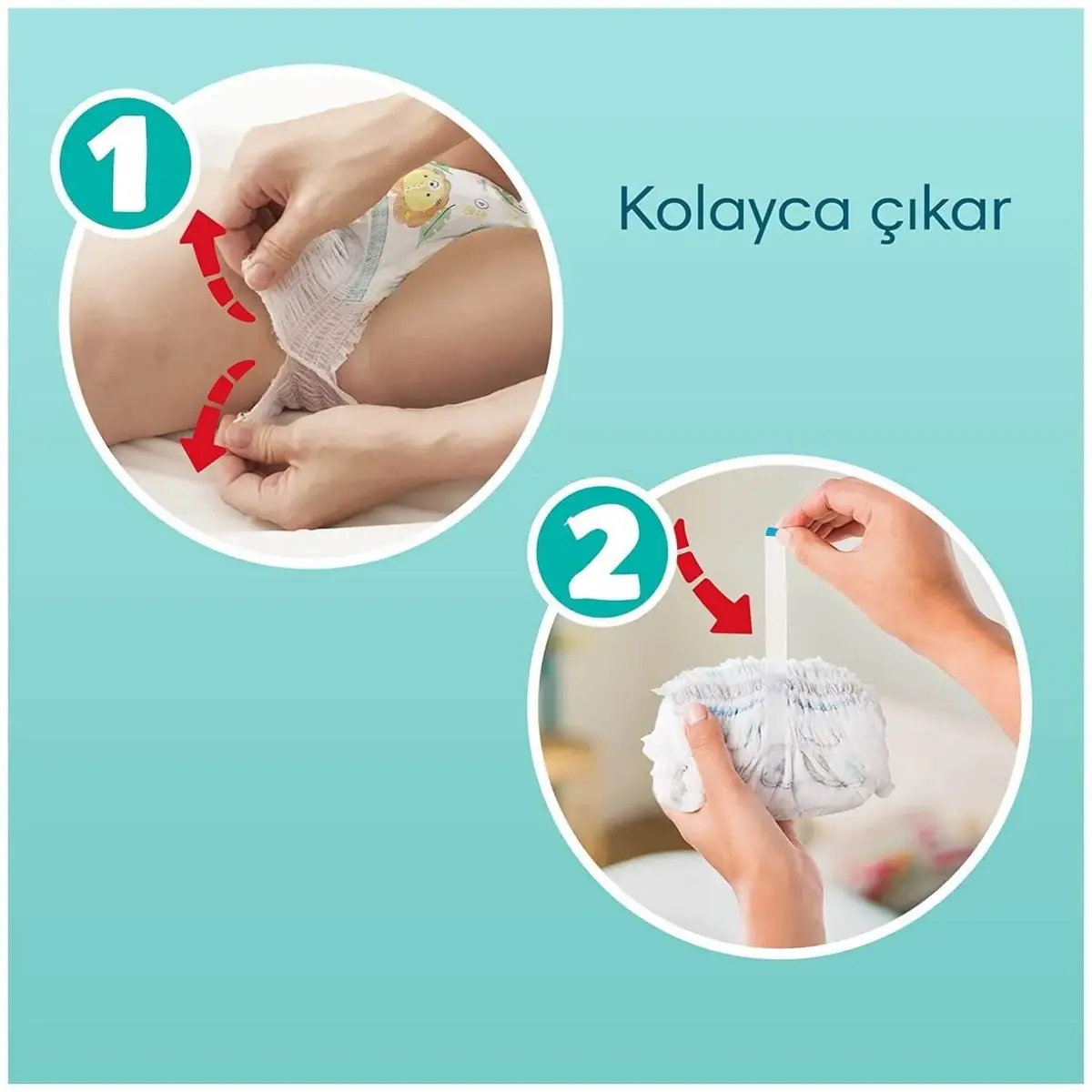 1

Kolayca çıkar

2