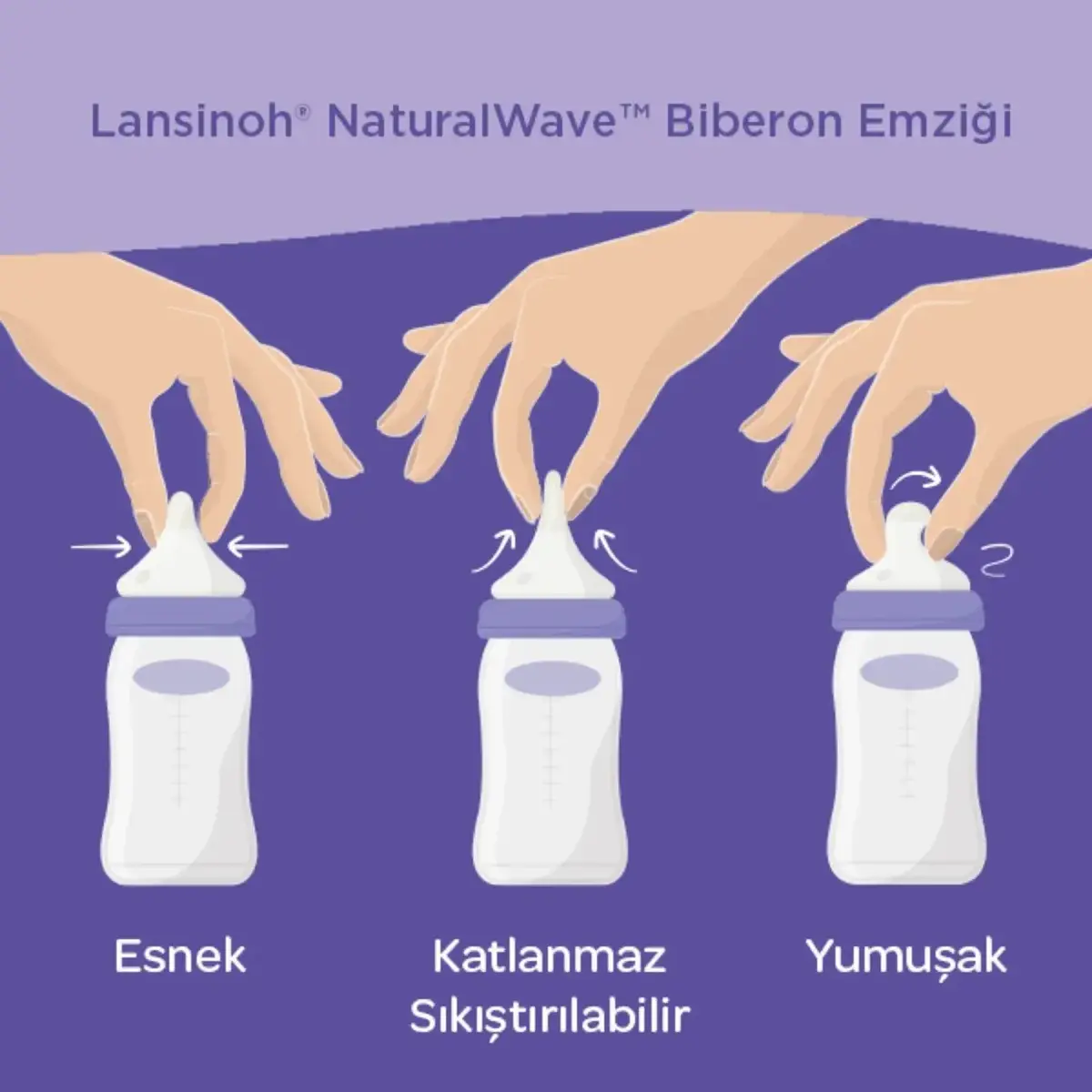 Lansinoh® NaturalWave™ Biberon Emziği

Esnek

Katlanmaz
Sıkıştırılabilir

Yumuşak