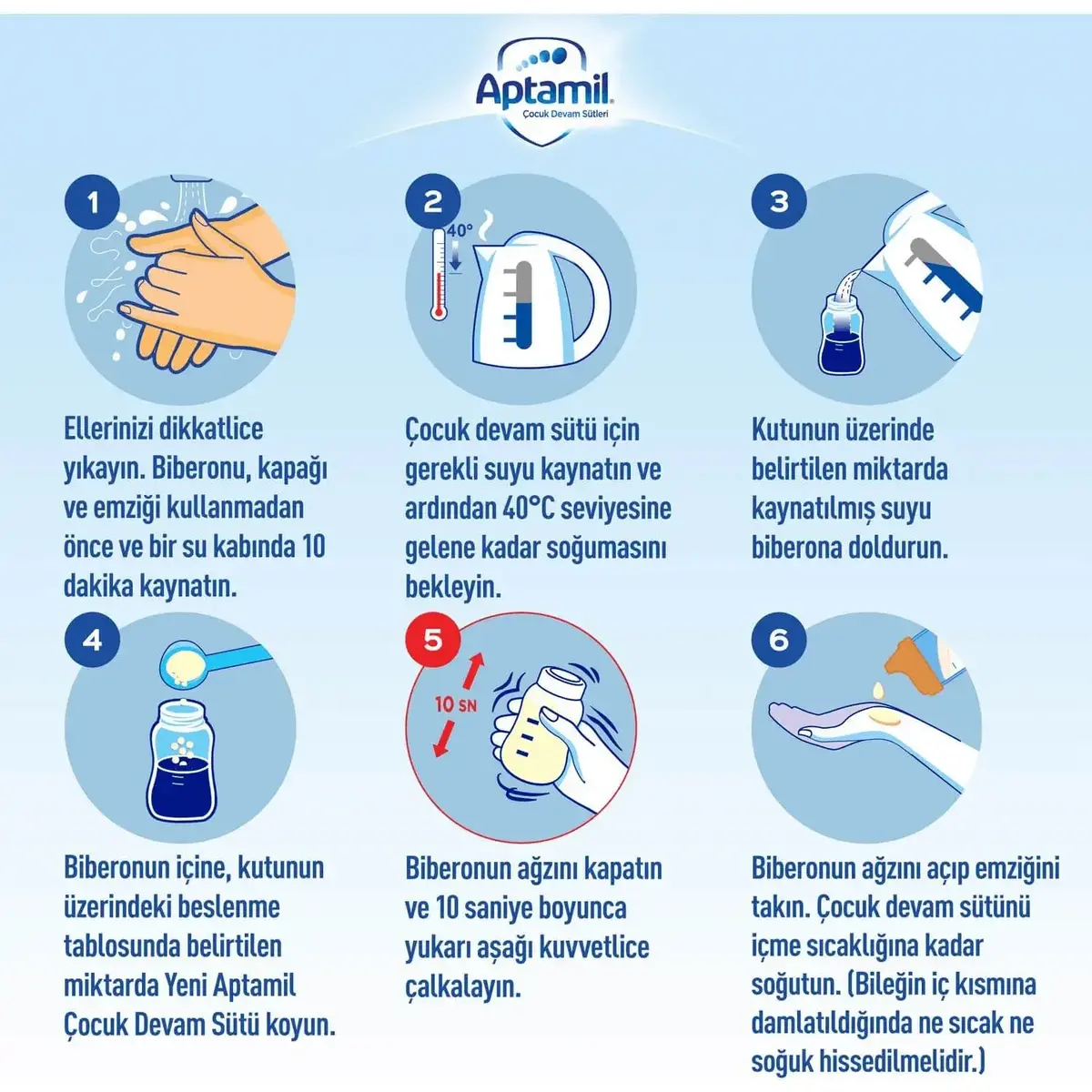 Aptamil
Çocuk Devam Sütleri

1

Ellerinizi dikkatlice yıkayın. Biberonu, kapağı ve emziği kullanmadan önce ve bir su kabında 10 dakika kaynatın.

2

40°

Çocuk devam sütü için gerekli suyu kaynatın ve ardından 40°C seviyesine gelene kadar soğumasını bekleyin.

3

Kutunun üzerinde belirtilen miktarda kaynatılmış suyu biberona doldurun.

4

Biberonun içine, kutunun üzerindeki beslenme tablosunda belirtilen miktarda Yeni Aptamil Çocuk Devam Sütü koyun.

5

10 SN

Biberonun ağzını kapatın ve 10 saniye boyunca yukarı aşağı kuvvetlice çalkalayın.

6

Biberonun ağzını açıp emziğini takın. Çocuk devam sütünü içme sıcaklığına kadar soğutun. (Bileğin iç kısmına damlatıldığında ne sıcak ne soğuk hissedilmelidir.)