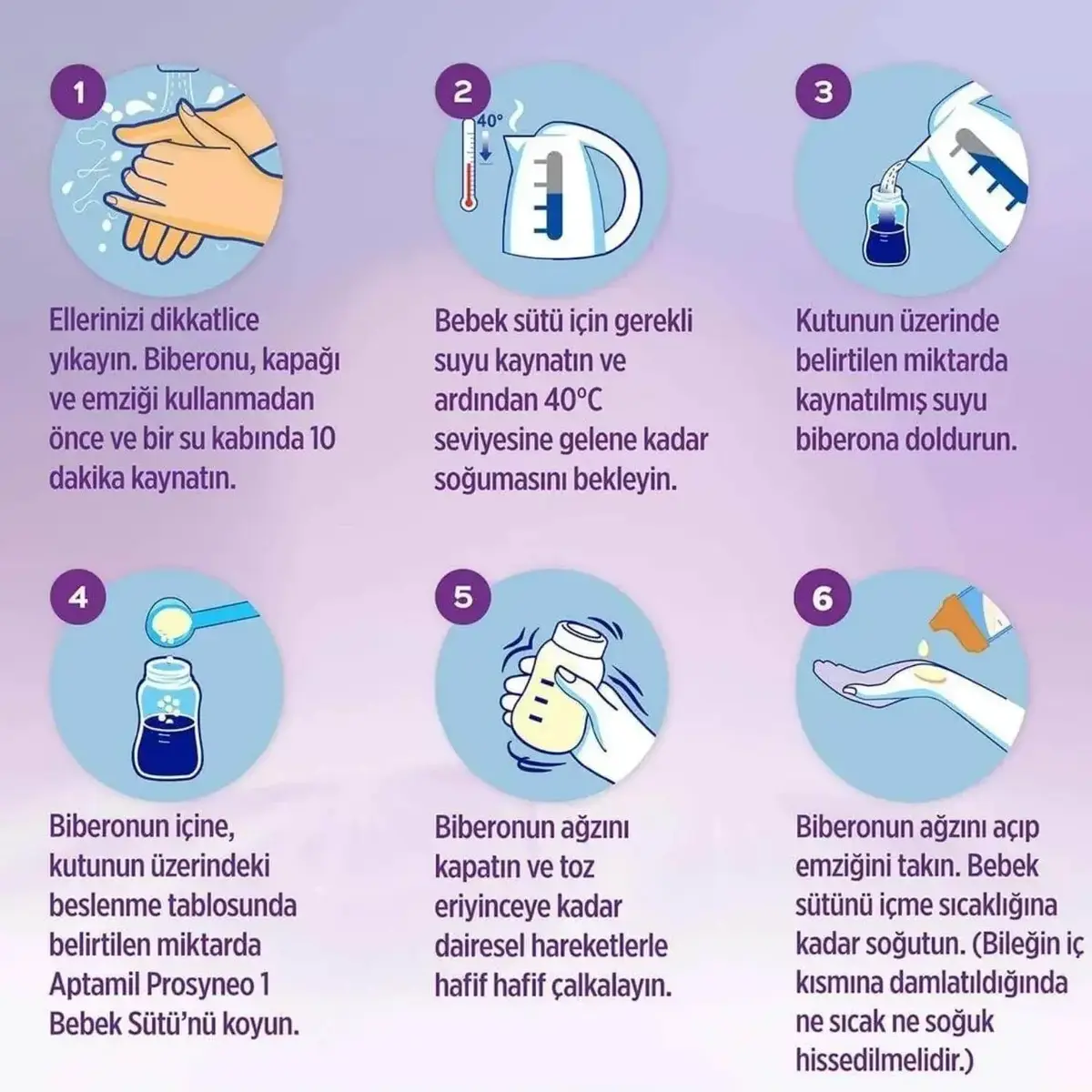 1

Ellerinizi dikkatlice yıkayın. Biberonu, kapağı ve emziği kullanmadan önce ve bir su kabında 10 dakika kaynatın.

2

40°

Bebek sütü için gerekli suyu kaynatın ve ardından 40°C seviyesine gelene kadar soğumasını bekleyin.

3

Kutunun üzerinde belirtilen miktarda kaynatılmış suyu biberona doldurun.

4

Biberonun içine, kutunun üzerindeki beslenme tablosunda belirtilen miktarda Aptamil Prosyneo 1 Bebek Sütü'nü koyun.

5

Biberonun ağzını kapatın ve toz eriyinceye kadar dairesel hareketlerle hafif hafif çalkalayın.

6

Biberonun ağzını açıp emziğini takın. Bebek sütünü içme sıcaklığına kadar soğutun. (Bileğin iç kısmına damlatıldığında ne sıcak ne soğuk hissedilmelidir.)