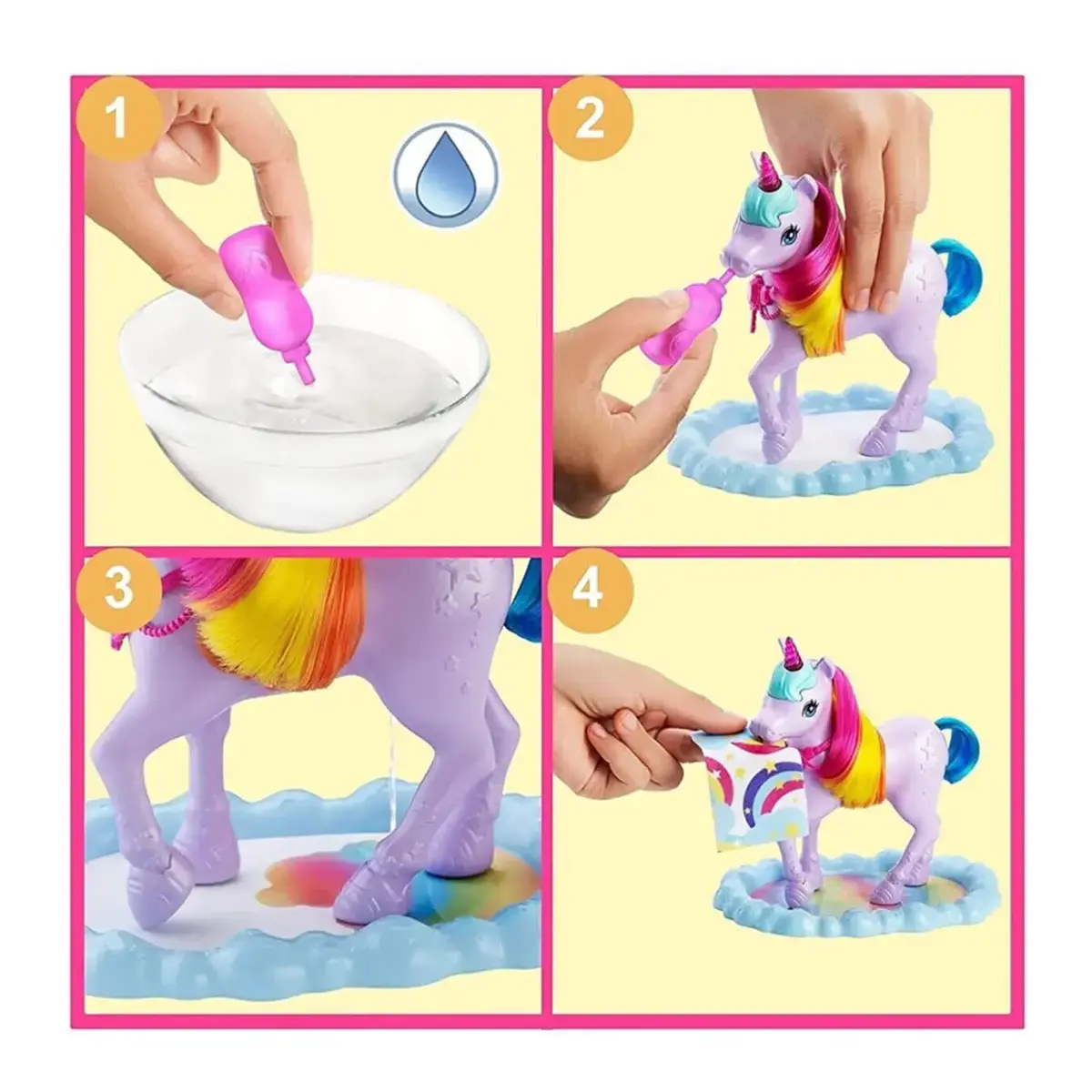 1

2

3

4