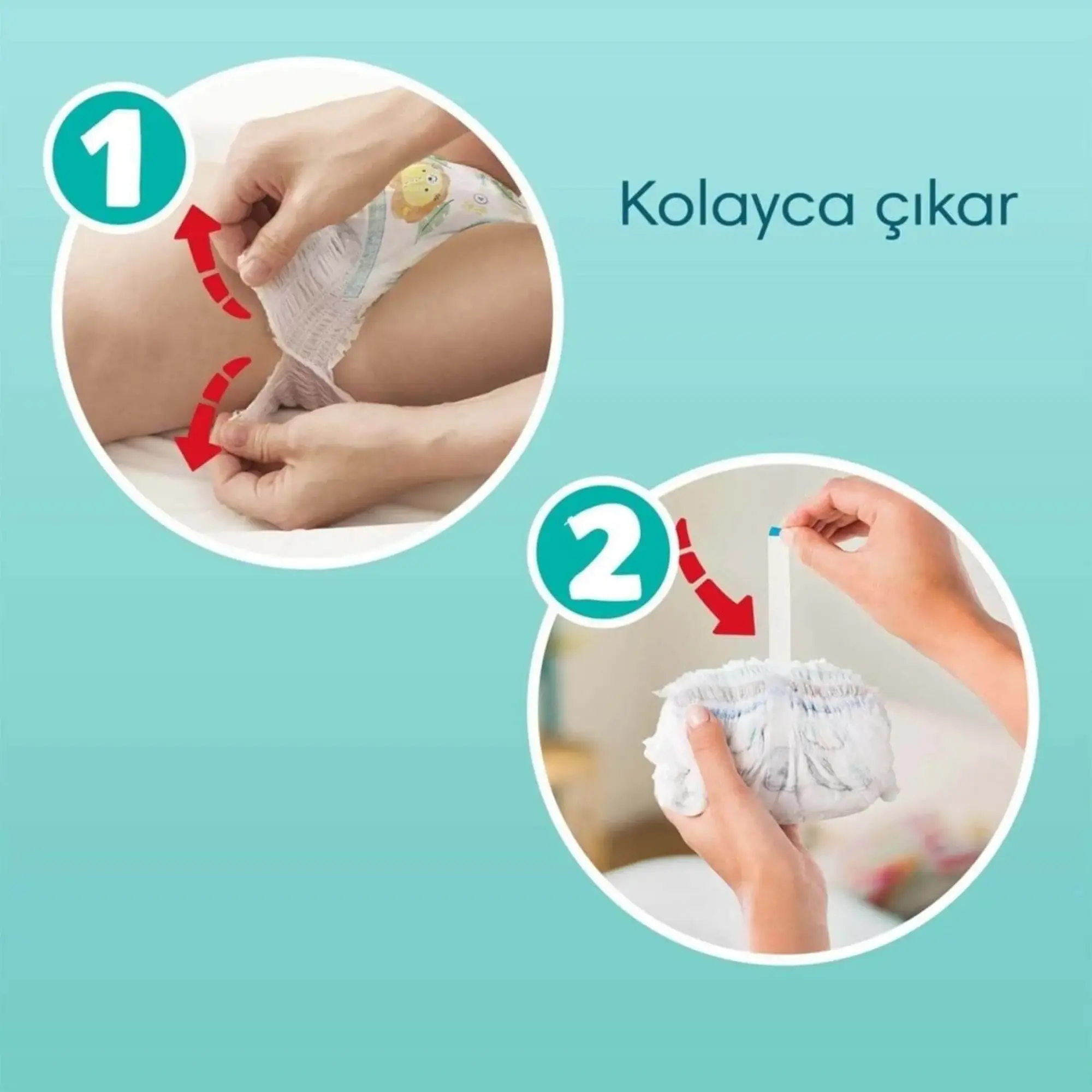 1

Kolayca çıkar

2