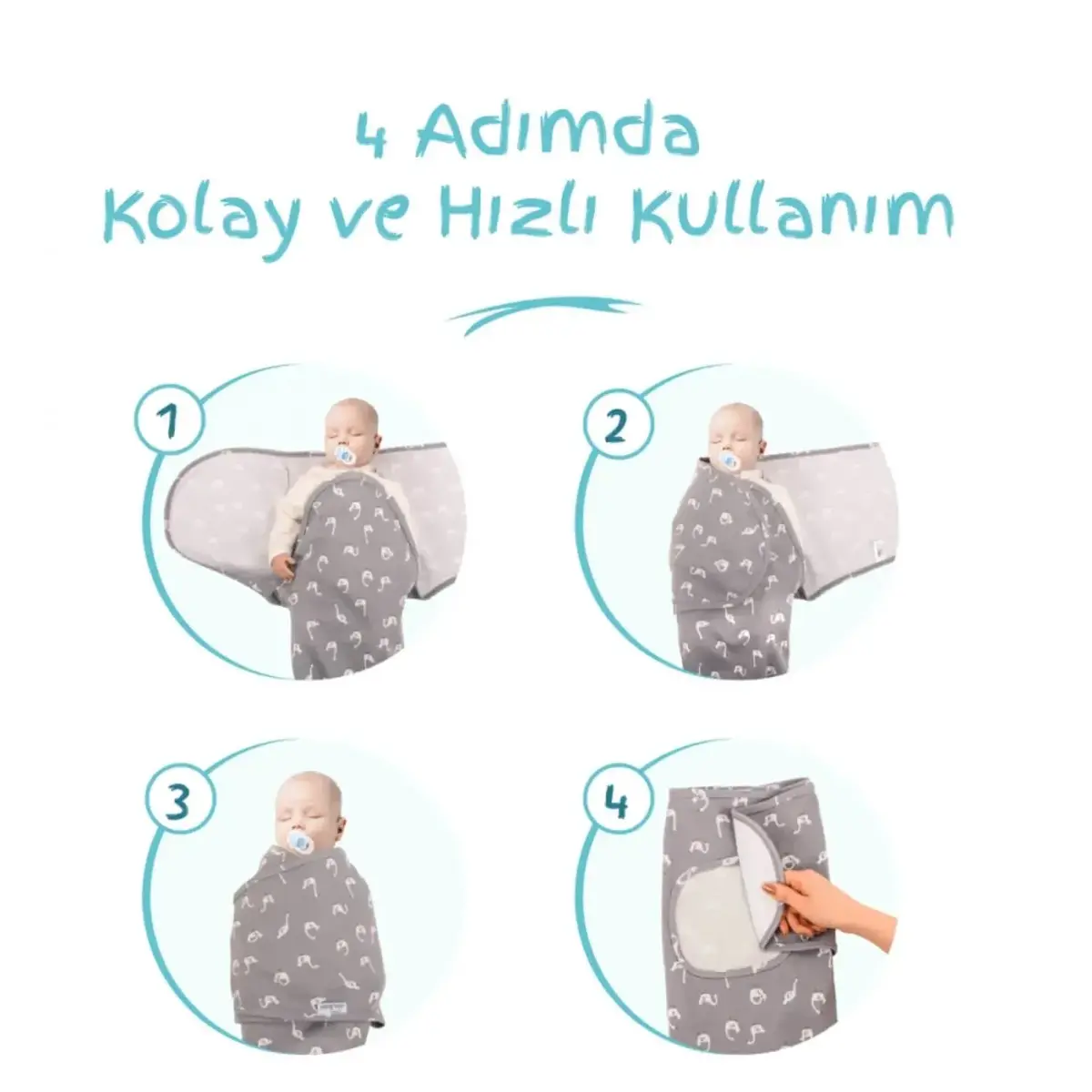 4 Adımda
Kolay ve Hızlı Kullanım

1

2

3

4