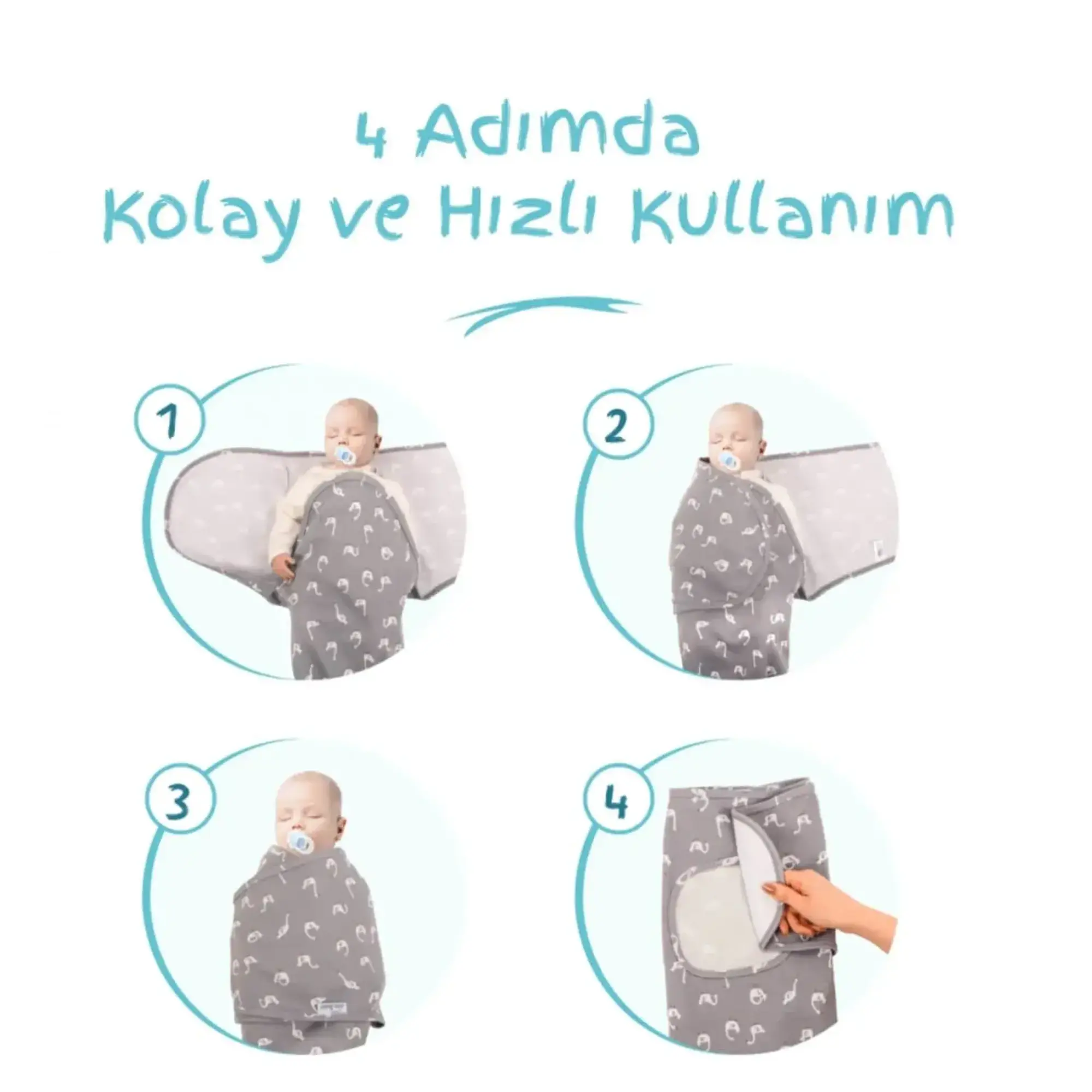 4 Adımda
Kolay ve Hızlı Kullanım

1

2

3

4