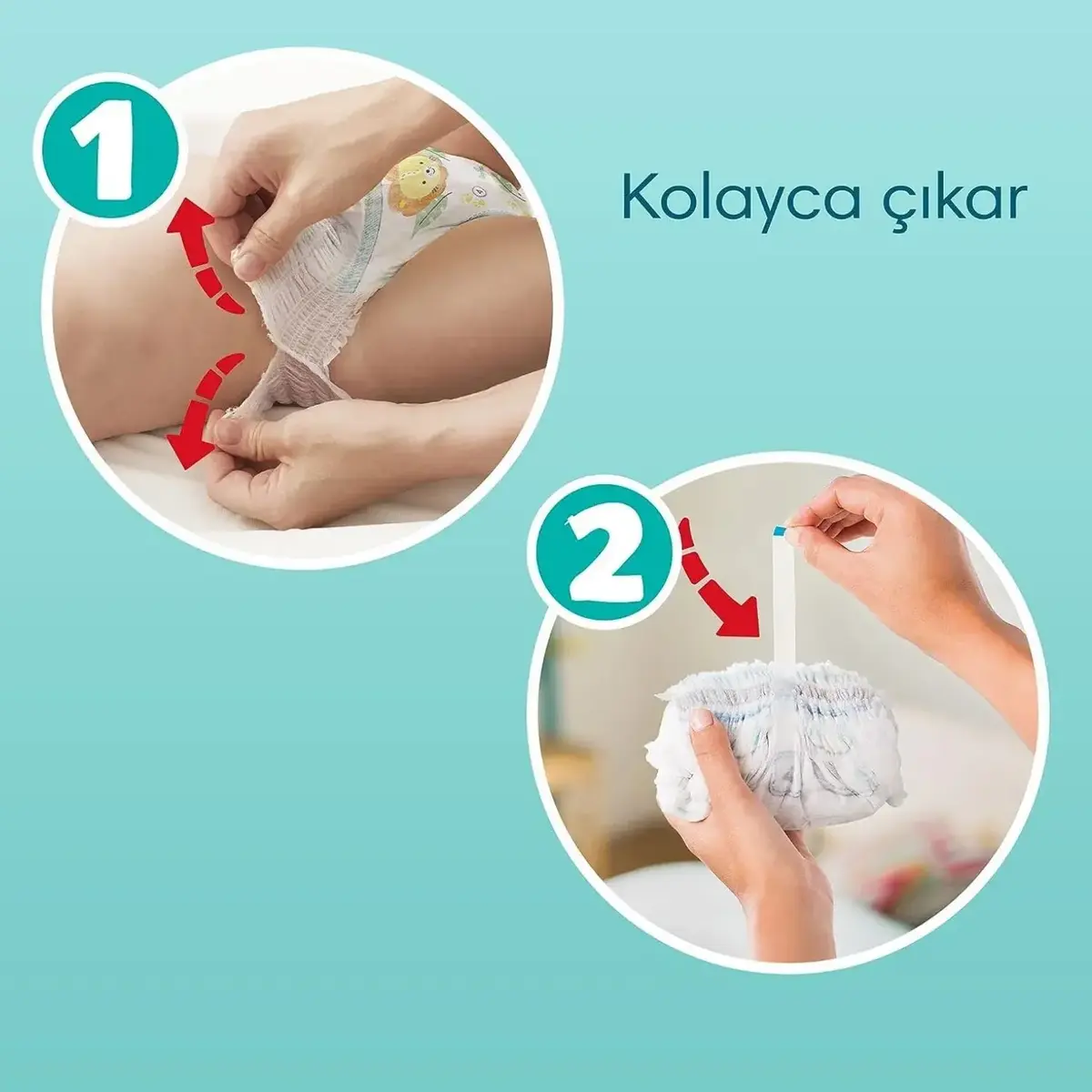 1

Kolayca çıkar

2